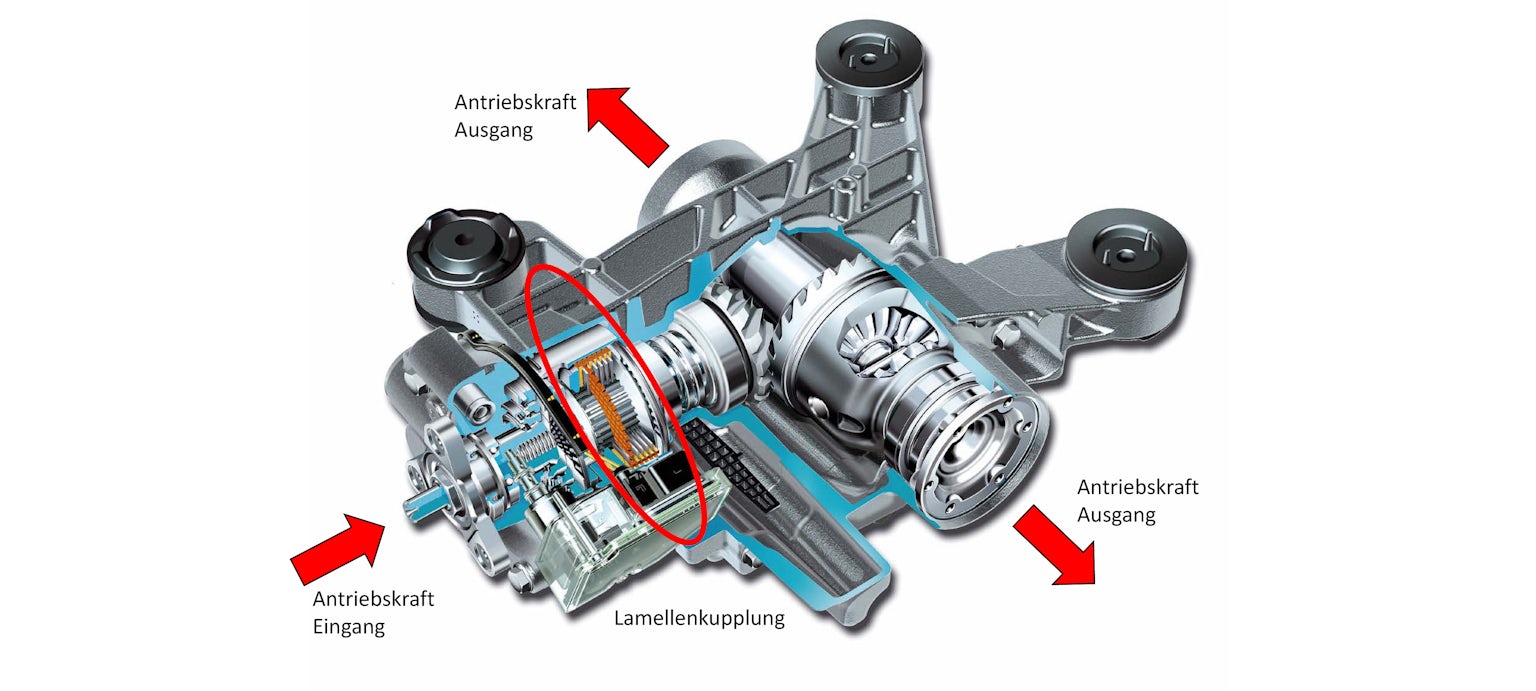 Antriebskraft
Ausgang

Antriebskraft
Ausgang

Antriebskraft
Eingang

Lamellenkupplung